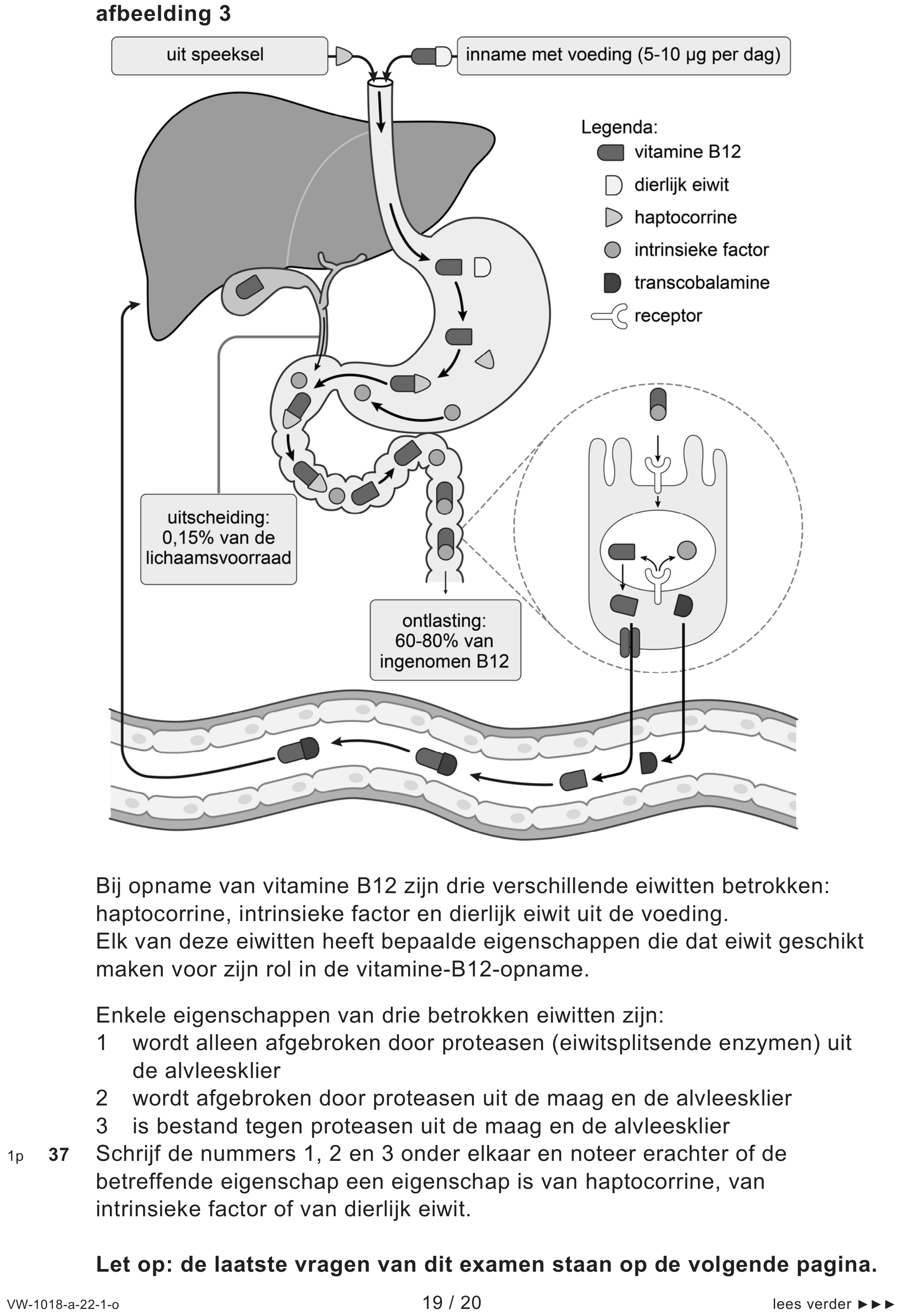 afbeelding 3

uit speeksel

inname met voeding (5-10 µg per dag)

Legenda:
vitamine B12
dierlijk eiwit
haptocorrine
intrinsieke factor
transcobalamine
receptor

uitscheiding: 0,15% van de lichaamsvoorraad

ontlasting: 60-80% van ingenomen B12

Bij opname van vitamine B12 zijn drie verschillende eiwitten betrokken: haptocorrine, intrinsieke factor en dierlijk eiwit uit de voeding.
Elk van deze eiwitten heeft bepaalde eigenschappen die dat eiwit geschikt maken voor zijn rol in de vitamine-B12-opname.

Enkele eigenschappen van drie betrokken eiwitten zijn:
1 wordt alleen afgebroken door proteasen (eiwitsplitsende enzymen) uit de alvleesklier
2 wordt afgebroken door proteasen uit de maag en de alvleesklier
3 is bestand tegen proteasen uit de maag en de alvleesklier

1p 37 Schrijf de nummers 1, 2 en 3 onder elkaar en noteer erachter of de betreffende eigenschap een eigenschap is van haptocorrine, van intrinsieke factor of van dierlijk eiwit.

Let op: de laatste vragen van dit examen staan op de volgende pagina.

VW-1018-a-22-1-o 19 / 20 lees verder ►►►