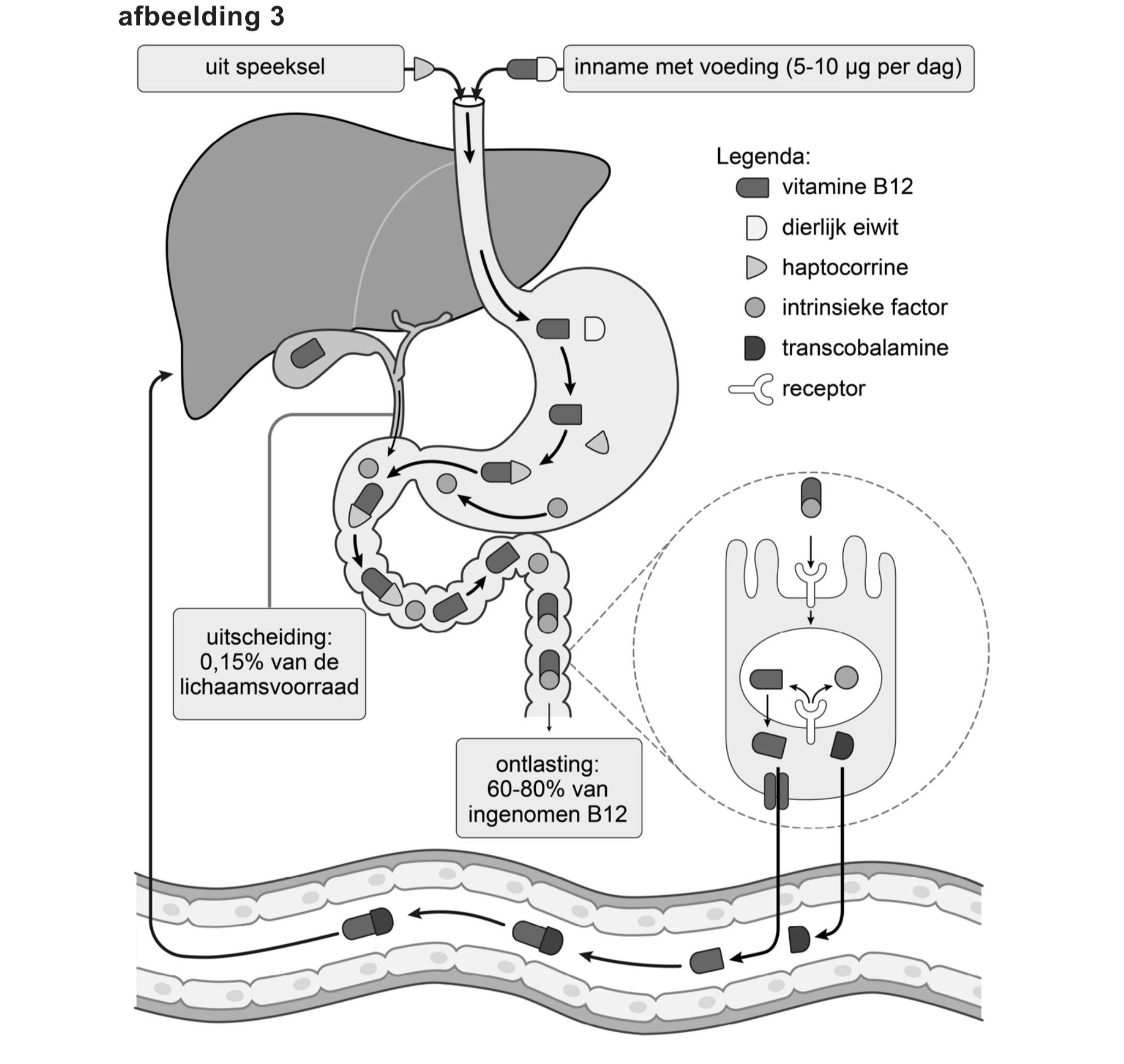 afbeelding 3

uit speeksel

inname met voeding (5-10 μg per dag)

Legenda:
vitamine B12
dierlijk eiwit
haptocorrine
intrinsieke factor
transcobalamine
receptor

uitscheiding: 0,15% van de lichaamsvoorraad

ontlasting: 60-80% van ingenomen B12